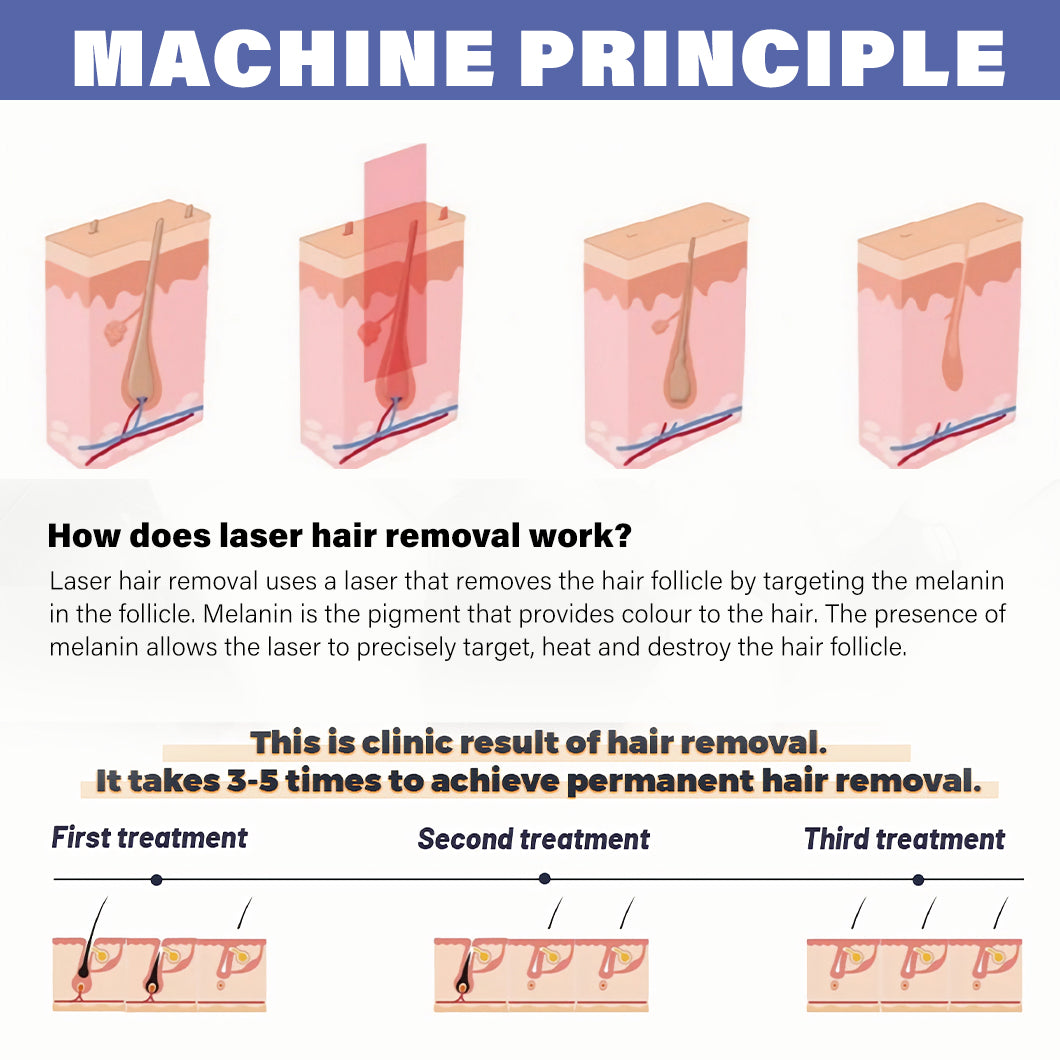 MACHINE PRINCIPLE

How does laser hair removal work?

Laser hair removal uses a laser that removes the hair follicle by targeting the melanin in the follicle. Melanin is the pigment that provides colour to the hair. The presence of melanin allows the laser to precisely target, heat and destroy the hair follicle.

This is clinic result of hair removal.
It takes 3-5 times to achieve permanent hair removal.

First treatment

Second treatment

Third treatment