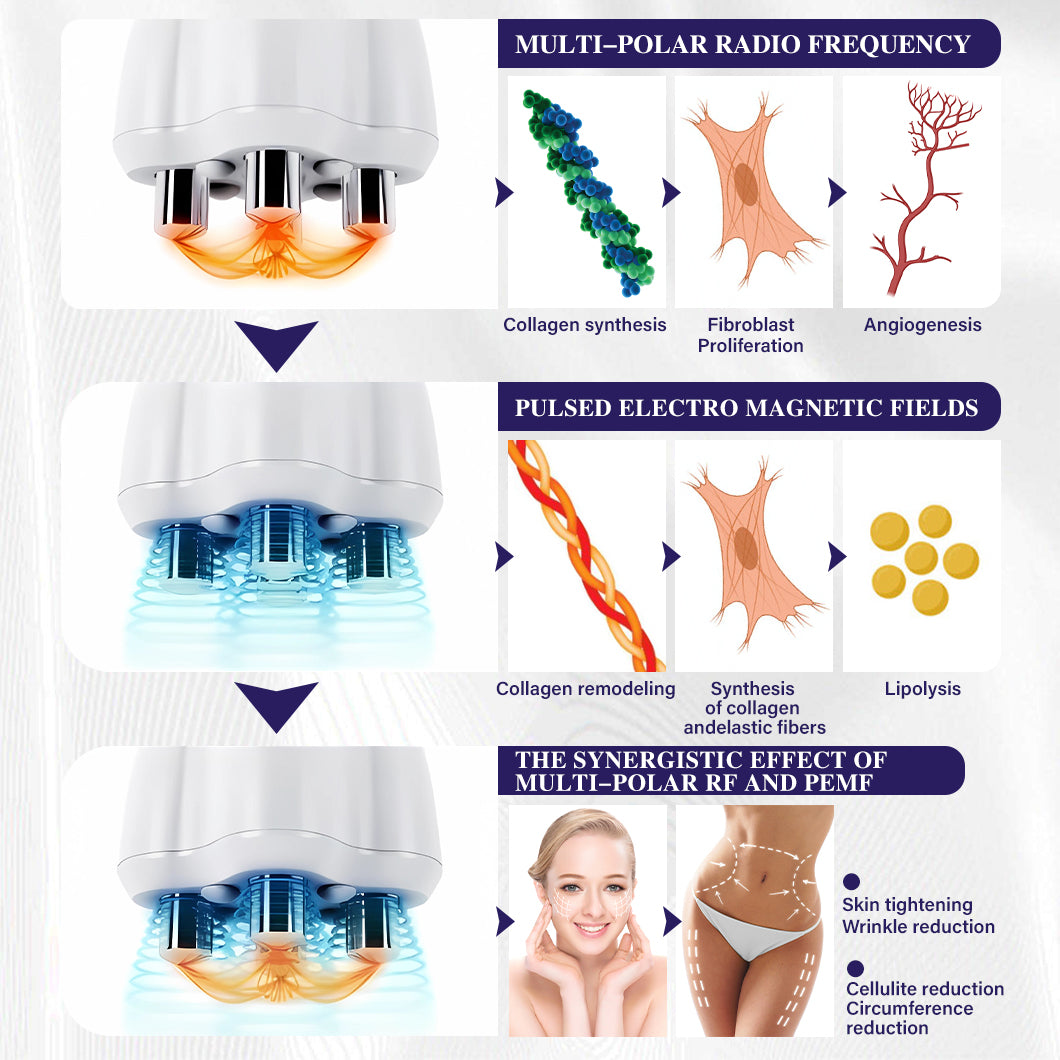 MULTI–POLAR RADIO FREQUENCY

Collagen synthesis

Fibroblast Proliferation

Angiogenesis

PULSED ELECTRO MAGNETIC FIELDS

Collagen remodeling

Synthesis of collagen andelastic fibers

Lipolysis

THE SYNERGISTIC EFFECT OF MULTI–POLAR RF AND PEMF

Skin tightening
Wrinkle reduction

Cellulite reduction
Circumference reduction