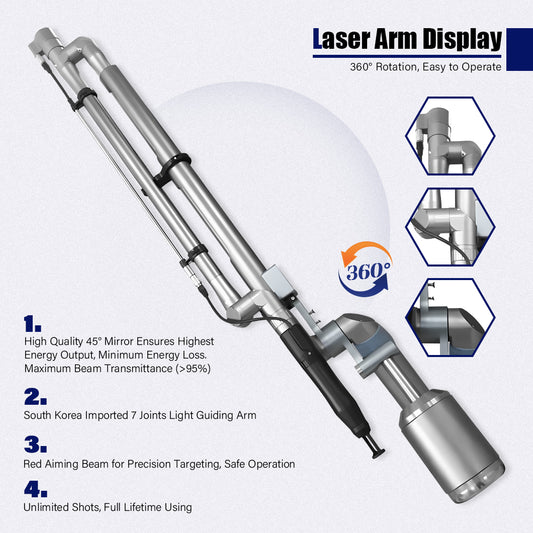 Laser Arm Display
360° Rotation, Easy to Operate

360°

1.
High Quality 45° Mirror Ensures Highest Energy Output, Minimum Energy Loss. Maximum Beam Transmittance (>95%)

2.
South Korea Imported 7 Joints Light Guiding Arm

3.
Red Aiming Beam for Precision Targeting, Safe Operation

4.
Unlimited Shots, Full Lifetime Using