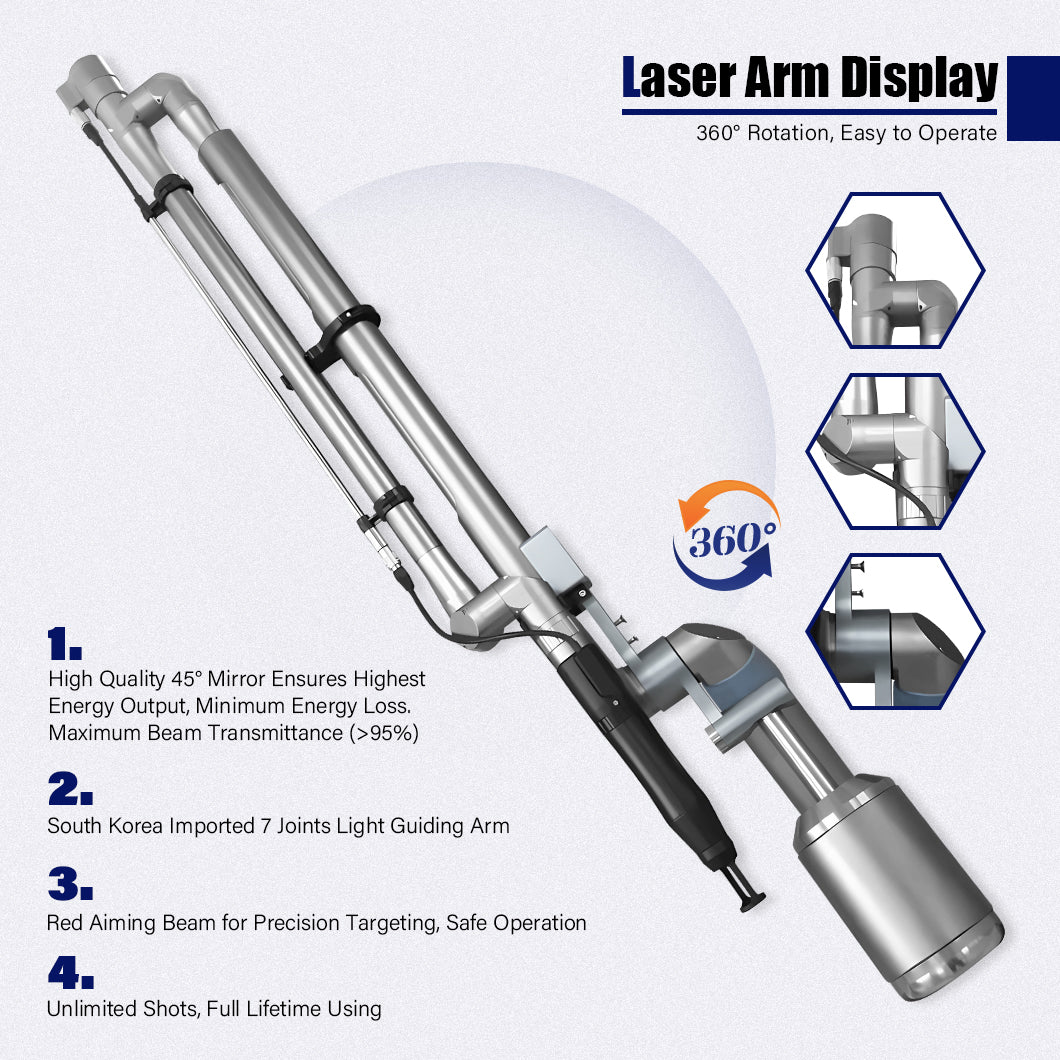 Laser Arm Display

360° Rotation, Easy to Operate

360°

1.

High Quality 45° Mirror Ensures Highest Energy Output, Minimum Energy Loss. Maximum Beam Transmittance (>95%)

2.

South Korea Imported 7 Joints Light Guiding Arm

3.

Red Aiming Beam for Precision Targeting, Safe Operation

4.

Unlimited Shots, Full Lifetime Using